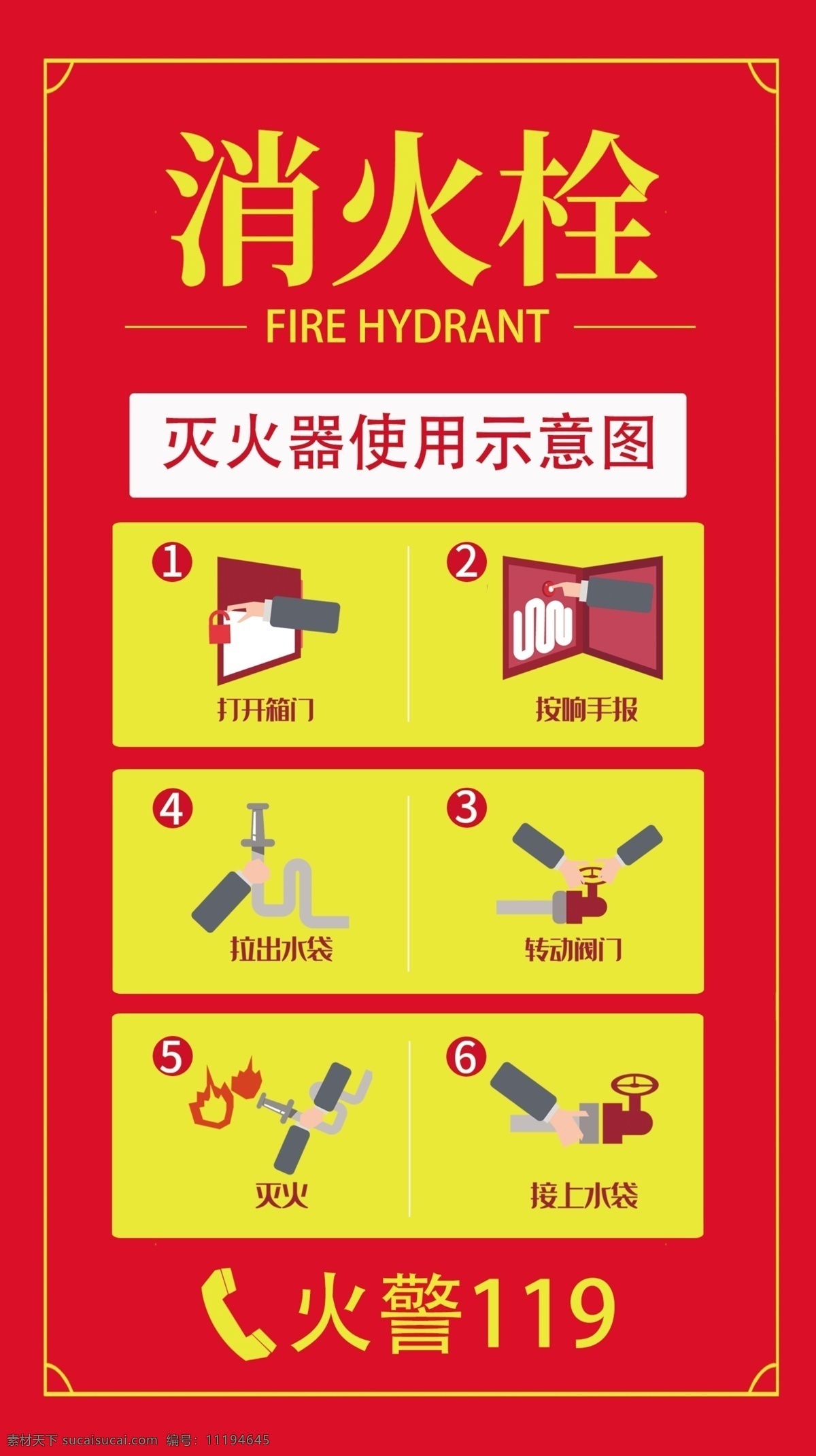 消火栓

FIRE HYDRANT

灭火器使用示意图

1
打开箱门

2
按响手报

4
拉出水袋

3
转动阀门

5
灭火

6
接上水袋

火警119

素材天下 sucaisucai.com 编号：11194645